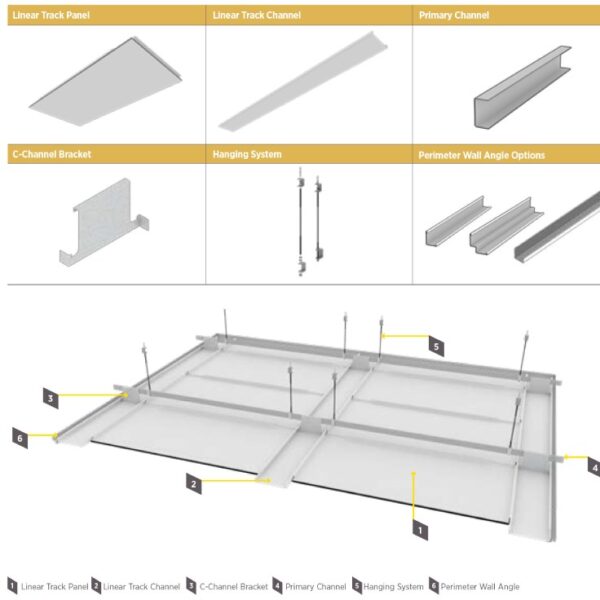 Linear Track Panel

Linear Track Channel

Primary Channel

C-Channel Bracket

Hanging System

Perimeter Wall Angle Options

5

3

6

4

2

1

1 Linear Track Panel 2 Linear Track Channel 3 C-Channel Bracket 4 Primary Channel 5 Hanging System 6 Perimeter Wall Angle